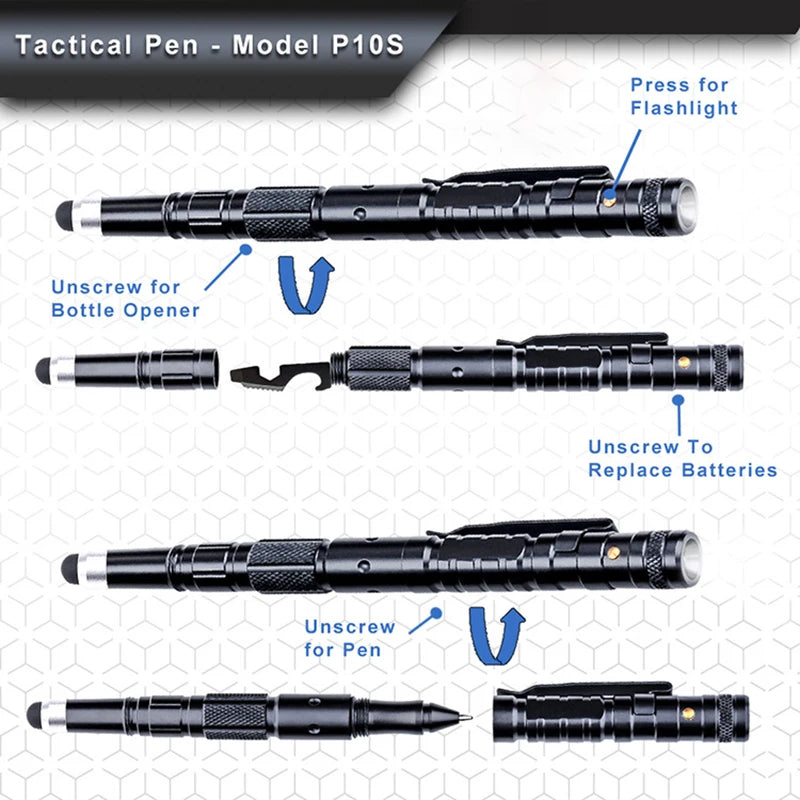 Tactical Pen - Model P10S

Press for Flashlight

Unscrew for Bottle Opener

Unscrew To Replace Batteries

Unscrew for Pen