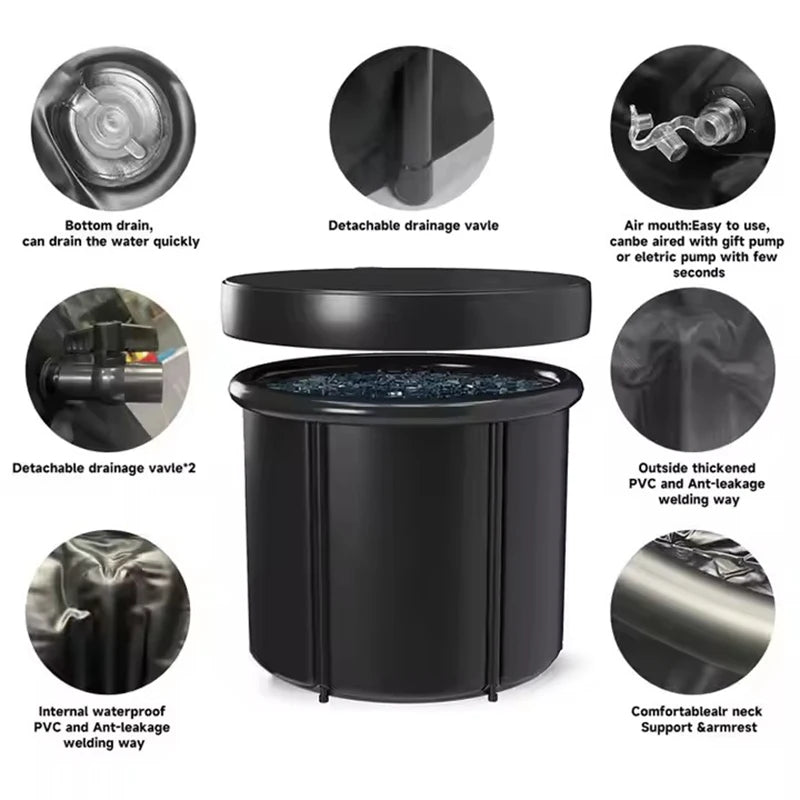 Bottom drain, can drain the water quickly

Detachable drainage vavle

Air mouth:Easy to use, canbe aired with gift pump or eletric pump with few seconds

Detachable drainage vavle*2

Outside thickened PVC and Ant-leakage welding way

Internal waterproof PVC and Ant-leakage welding way

Comfortablealr neck Support &armrest