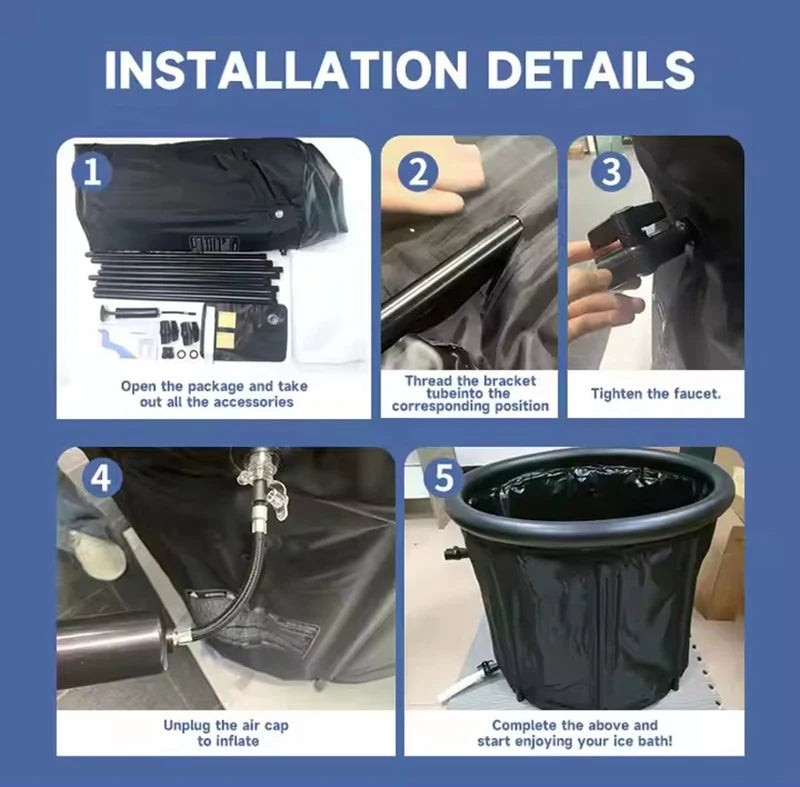 INSTALLATION DETAILS

1
Open the package and take out all the accessories

2
Thread the bracket tubeinto the corresponding position

3
Tighten the faucet.

4
Unplug the air cap to inflate

5
Complete the above and start enjoying your ice bath!